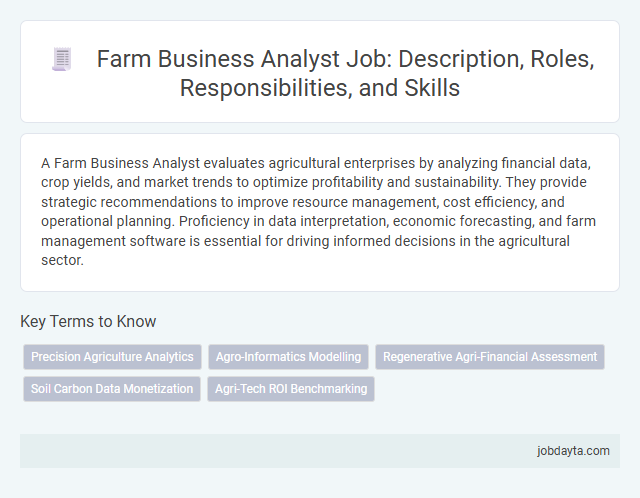 Farm Business Analyst Job: Description, Roles, Responsibilities, and Skills

A Farm Business Analyst evaluates agricultural enterprises by analyzing financial data, crop yields, and market trends to optimize profitability and sustainability. They provide strategic recommendations to improve resource management, cost efficiency, and operational planning. Proficiency in data interpretation, economic forecasting, and farm management software is essential for driving informed decisions in the agricultural sector.

Key Terms to Know

Precision Agriculture Analytics
Agro-Informatics Modelling
Regenerative Agri-Financial Assessment
Soil Carbon Data Monetization
Agri-Tech ROI Benchmarking

jobdayta.com