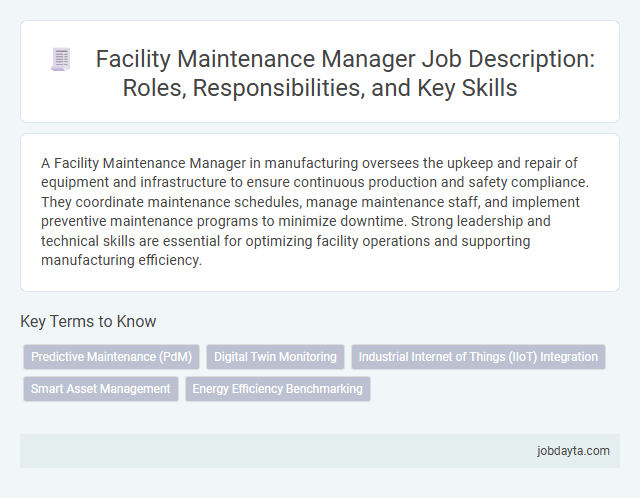 Facility Maintenance Manager Job Description: Roles, Responsibilities, and Key Skills

A Facility Maintenance Manager in manufacturing oversees the upkeep and repair of equipment and infrastructure to ensure continuous production and safety compliance. They coordinate maintenance schedules, manage maintenance staff, and implement preventive maintenance programs to minimize downtime. Strong leadership and technical skills are essential for optimizing facility operations and supporting manufacturing efficiency.

Key Terms to Know

Predictive Maintenance (PdM)
Digital Twin Monitoring
Industrial Internet of Things (IIoT) Integration
Smart Asset Management
Energy Efficiency Benchmarking

jobdayta.com