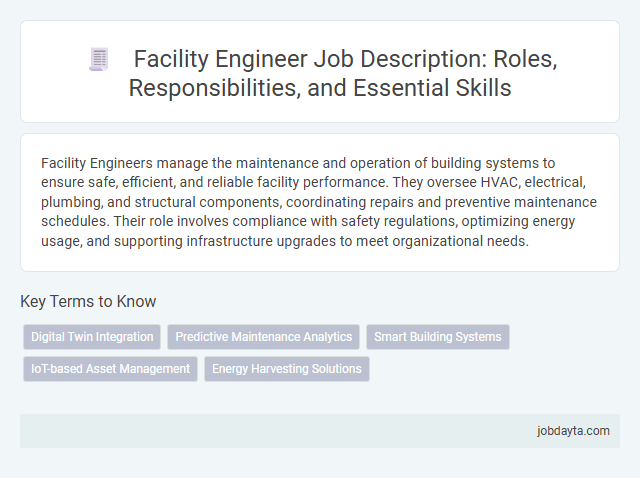 Facility Engineer Job Description: Roles, Responsibilities, and Essential Skills

Facility Engineers manage the maintenance and operation of building systems to ensure safe, efficient, and reliable facility performance. They oversee HVAC, electrical, plumbing, and structural components, coordinating repairs and preventive maintenance schedules. Their role involves compliance with safety regulations, optimizing energy usage, and supporting infrastructure upgrades to meet organizational needs.

Key Terms to Know

Digital Twin Integration

Predictive Maintenance Analytics

Smart Building Systems

IoT-based Asset Management

Energy Harvesting Solutions

jobdayta.com