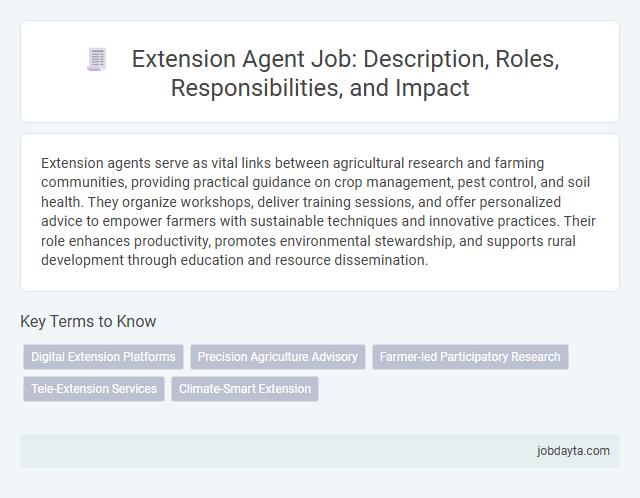 Extension Agent Job: Description, Roles, Responsibilities, and Impact

Extension agents serve as vital links between agricultural research and farming communities, providing practical guidance on crop management, pest control, and soil health. They organize workshops, deliver training sessions, and offer personalized advice to empower farmers with sustainable techniques and innovative practices. Their role enhances productivity, promotes environmental stewardship, and supports rural development through education and resource dissemination.

Key Terms to Know

Digital Extension Platforms
Precision Agriculture Advisory
Farmer-led Participatory Research
Tele-Extension Services
Climate-Smart Extension

jobdayta.com