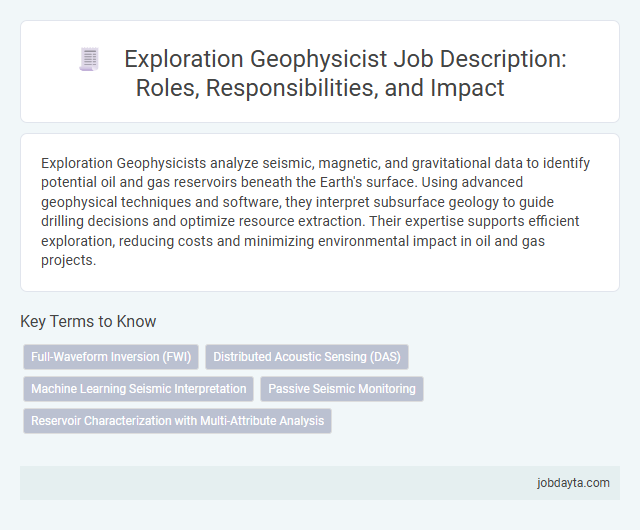 Exploration Geophysicist Job Description: Roles, Responsibilities, and Impact

Exploration Geophysicists analyze seismic, magnetic, and gravitational data to identify potential oil and gas reservoirs beneath the Earth's surface. Using advanced geophysical techniques and software, they interpret subsurface geology to guide drilling decisions and optimize resource extraction. Their expertise supports efficient exploration, reducing costs and minimizing environmental impact in oil and gas projects.

Key Terms to Know

Full-Waveform Inversion (FWI)
Distributed Acoustic Sensing (DAS)
Machine Learning Seismic Interpretation
Passive Seismic Monitoring
Reservoir Characterization with Multi-Attribute Analysis

jobdayta.com