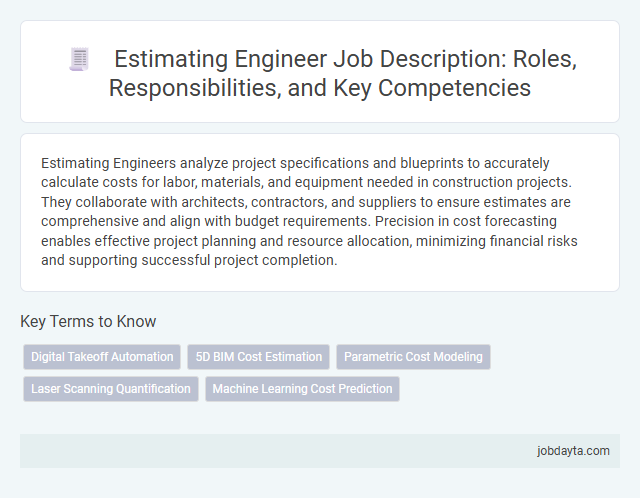 Estimating Engineer Job Description: Roles, Responsibilities, and Key Competencies

Estimating Engineers analyze project specifications and blueprints to accurately calculate costs for labor, materials, and equipment needed in construction projects. They collaborate with architects, contractors, and suppliers to ensure estimates are comprehensive and align with budget requirements. Precision in cost forecasting enables effective project planning and resource allocation, minimizing financial risks and supporting successful project completion.

Key Terms to Know

Digital Takeoff Automation
5D BIM Cost Estimation
Parametric Cost Modeling
Laser Scanning Quantification
Machine Learning Cost Prediction

jobdayta.com