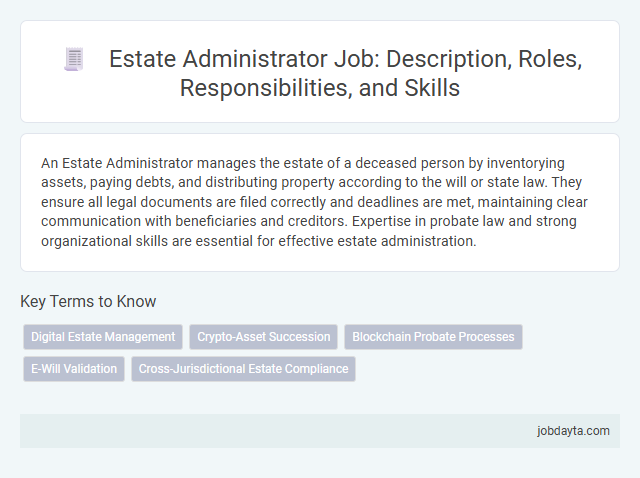 Estate Administrator Job: Description, Roles, Responsibilities, and Skills

An Estate Administrator manages the estate of a deceased person by inventorying assets, paying debts, and distributing property according to the will or state law. They ensure all legal documents are filed correctly and deadlines are met, maintaining clear communication with beneficiaries and creditors. Expertise in probate law and strong organizational skills are essential for effective estate administration.

Key Terms to Know

Digital Estate Management

Crypto-Asset Succession

Blockchain Probate Processes

E-Will Validation

Cross-Jurisdictional Estate Compliance

jobdayta.com