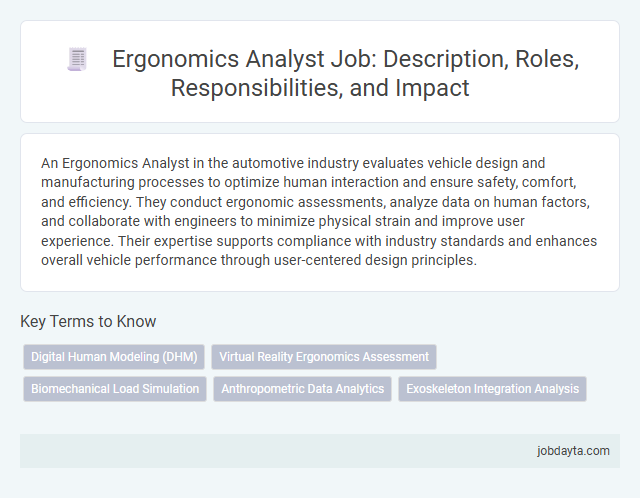 Ergonomics Analyst Job: Description, Roles, Responsibilities, and Impact

An Ergonomics Analyst in the automotive industry evaluates vehicle design and manufacturing processes to optimize human interaction and ensure safety, comfort, and efficiency. They conduct ergonomic assessments, analyze data on human factors, and collaborate with engineers to minimize physical strain and improve user experience. Their expertise supports compliance with industry standards and enhances overall vehicle performance through user-centered design principles.

Key Terms to Know

Digital Human Modeling (DHM)
Virtual Reality Ergonomics Assessment
Biomechanical Load Simulation
Anthropometric Data Analytics
Exoskeleton Integration Analysis

jobdayta.com