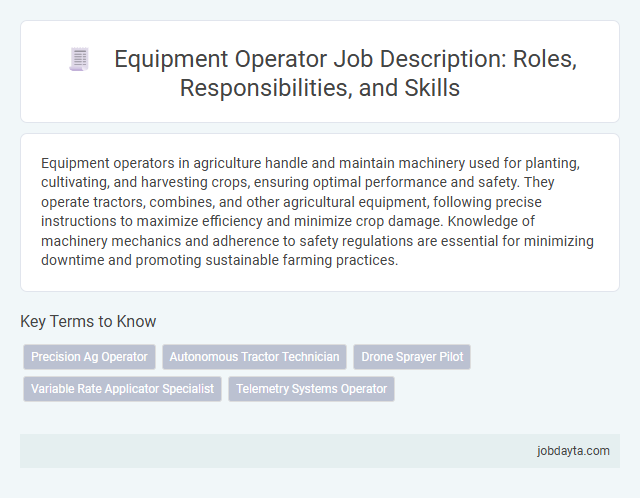 Equipment Operator Job Description: Roles, Responsibilities, and Skills

Equipment operators in agriculture handle and maintain machinery used for planting, cultivating, and harvesting crops, ensuring optimal performance and safety. They operate tractors, combines, and other agricultural equipment, following precise instructions to maximize efficiency and minimize crop damage. Knowledge of machinery mechanics and adherence to safety regulations are essential for minimizing downtime and promoting sustainable farming practices.

Key Terms to Know

Precision Ag Operator
Autonomous Tractor Technician
Drone Sprayer Pilot
Variable Rate Applicator Specialist
Telemetry Systems Operator

jobdayta.com