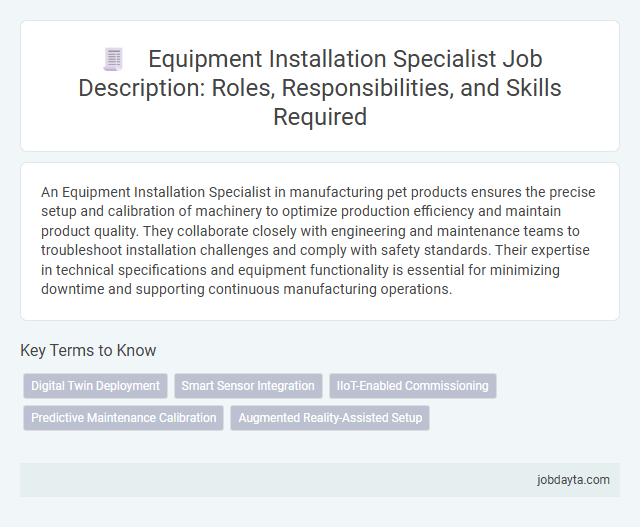 Equipment Installation Specialist Job Description: Roles, Responsibilities, and Skills Required

An Equipment Installation Specialist in manufacturing pet products ensures the precise setup and calibration of machinery to optimize production efficiency and maintain product quality. They collaborate closely with engineering and maintenance teams to troubleshoot installation challenges and comply with safety standards. Their expertise in technical specifications and equipment functionality is essential for minimizing downtime and supporting continuous manufacturing operations.

Key Terms to Know

Digital Twin Deployment

Smart Sensor Integration

IIoT-Enabled Commissioning

Predictive Maintenance Calibration

Augmented Reality-Assisted Setup

jobdayta.com