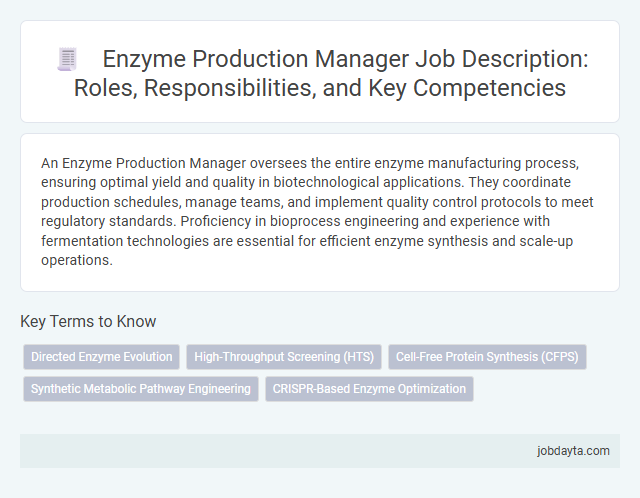 Enzyme Production Manager Job Description: Roles, Responsibilities, and Key Competencies

An Enzyme Production Manager oversees the entire enzyme manufacturing process, ensuring optimal yield and quality in biotechnological applications. They coordinate production schedules, manage teams, and implement quality control protocols to meet regulatory standards. Proficiency in bioprocess engineering and experience with fermentation technologies are essential for efficient enzyme synthesis and scale-up operations.

Key Terms to Know

Directed Enzyme Evolution
High-Throughput Screening (HTS)
Cell-Free Protein Synthesis (CFPS)
Synthetic Metabolic Pathway Engineering
CRISPR-Based Enzyme Optimization

jobdayta.com