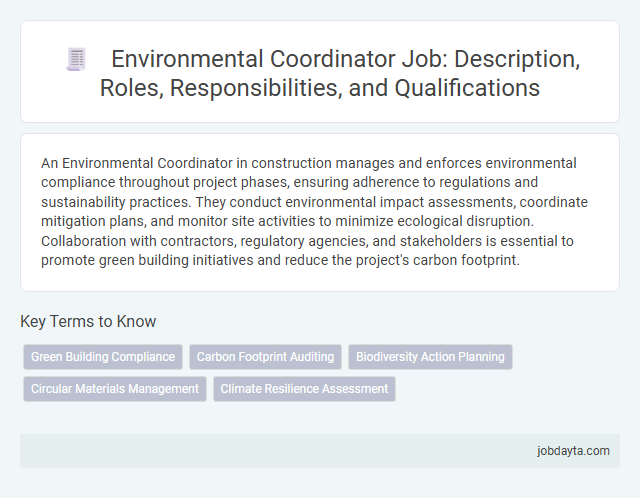 Environmental Coordinator Job: Description, Roles, Responsibilities, and Qualifications

An Environmental Coordinator in construction manages and enforces environmental compliance throughout project phases, ensuring adherence to regulations and sustainability practices. They conduct environmental impact assessments, coordinate mitigation plans, and monitor site activities to minimize ecological disruption. Collaboration with contractors, regulatory agencies, and stakeholders is essential to promote green building initiatives and reduce the project's carbon footprint.

Key Terms to Know

Green Building Compliance
Carbon Footprint Auditing
Biodiversity Action Planning
Circular Materials Management
Climate Resilience Assessment

jobdayta.com