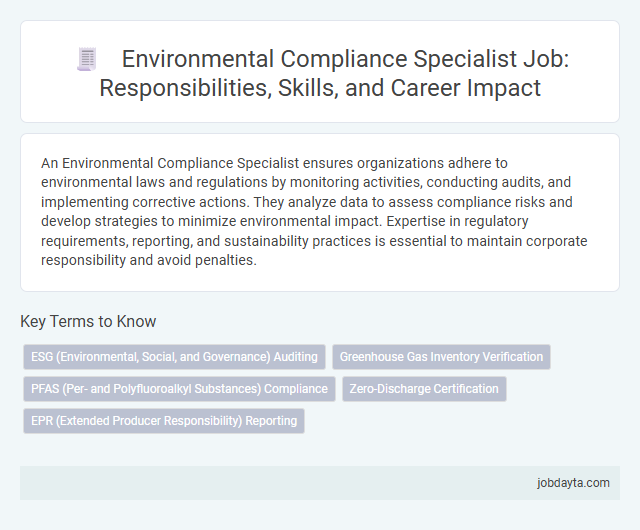 Environmental Compliance Specialist Job: Responsibilities, Skills, and Career Impact

An Environmental Compliance Specialist ensures organizations adhere to environmental laws and regulations by monitoring activities, conducting audits, and implementing corrective actions. They analyze data to assess compliance risks and develop strategies to minimize environmental impact. Expertise in regulatory requirements, reporting, and sustainability practices is essential to maintain corporate responsibility and avoid penalties.

Key Terms to Know

ESG (Environmental, Social, and Governance) Auditing

Greenhouse Gas Inventory Verification

PFAS (Per- and Polyfluoroalkyl Substances) Compliance

Zero-Discharge Certification

EPR (Extended Producer Responsibility) Reporting

jobdayta.com