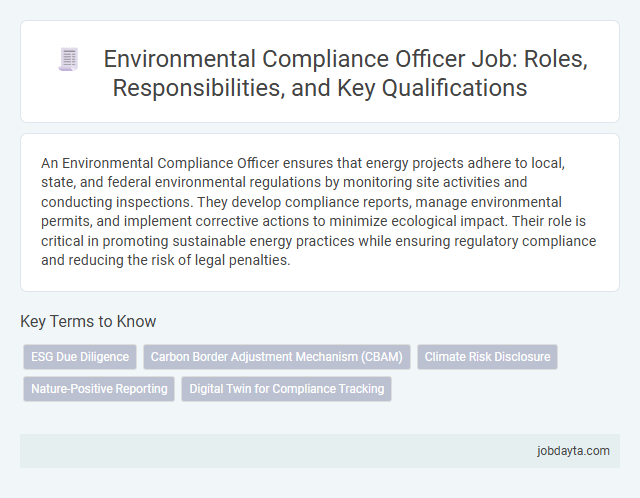 Environmental Compliance Officer Job: Roles, Responsibilities, and Key Qualifications

An Environmental Compliance Officer ensures that energy projects adhere to local, state, and federal environmental regulations by monitoring site activities and conducting inspections. They develop compliance reports, manage environmental permits, and implement corrective actions to minimize ecological impact. Their role is critical in promoting sustainable energy practices while ensuring regulatory compliance and reducing the risk of legal penalties.

Key Terms to Know

ESG Due Diligence

Carbon Border Adjustment Mechanism (CBAM)

Climate Risk Disclosure

Nature-Positive Reporting

Digital Twin for Compliance Tracking

jobdayta.com