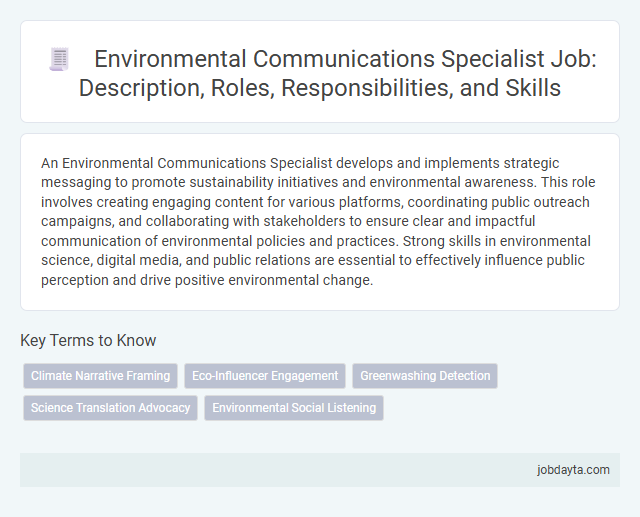 Environmental Communications Specialist Job: Description, Roles, Responsibilities, and Skills

An Environmental Communications Specialist develops and implements strategic messaging to promote sustainability initiatives and environmental awareness. This role involves creating engaging content for various platforms, coordinating public outreach campaigns, and collaborating with stakeholders to ensure clear and impactful communication of environmental policies and practices. Strong skills in environmental science, digital media, and public relations are essential to effectively influence public perception and drive positive environmental change.

Key Terms to Know

Climate Narrative Framing
Eco-Influencer Engagement
Greenwashing Detection
Science Translation Advocacy
Environmental Social Listening

jobdayta.com