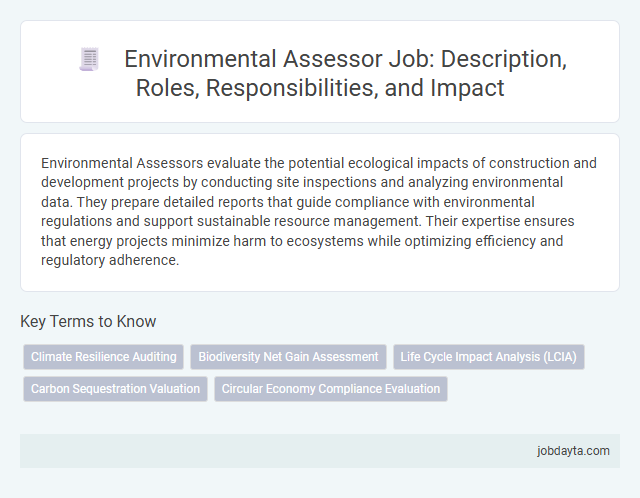 Environmental Assessor Job: Description, Roles, Responsibilities, and Impact

Environmental Assessors evaluate the potential ecological impacts of construction and development projects by conducting site inspections and analyzing environmental data. They prepare detailed reports that guide compliance with environmental regulations and support sustainable resource management. Their expertise ensures that energy projects minimize harm to ecosystems while optimizing efficiency and regulatory adherence.

Key Terms to Know

Climate Resilience Auditing

Biodiversity Net Gain Assessment

Life Cycle Impact Analysis (LCIA)

Carbon Sequestration Valuation

Circular Economy Compliance Evaluation

jobdayta.com