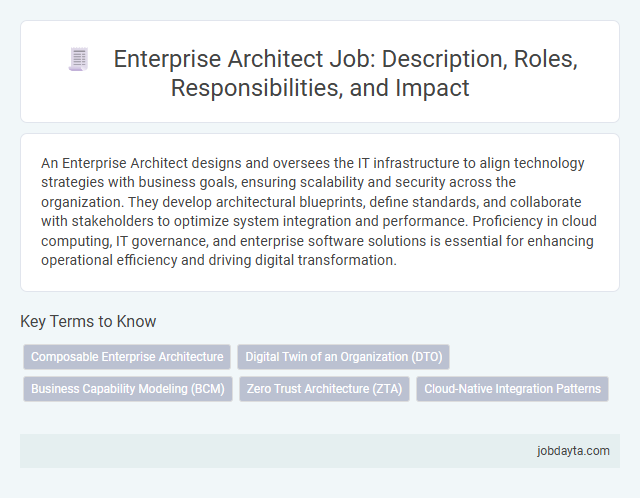 Enterprise Architect Job: Description, Roles, Responsibilities, and Impact

An Enterprise Architect designs and oversees the IT infrastructure to align technology strategies with business goals, ensuring scalability and security across the organization. They develop architectural blueprints, define standards, and collaborate with stakeholders to optimize system integration and performance. Proficiency in cloud computing, IT governance, and enterprise software solutions is essential for enhancing operational efficiency and driving digital transformation.

Key Terms to Know

Composable Enterprise Architecture

Digital Twin of an Organization (DTO)

Business Capability Modeling (BCM)

Zero Trust Architecture (ZTA)

Cloud-Native Integration Patterns

jobdayta.com