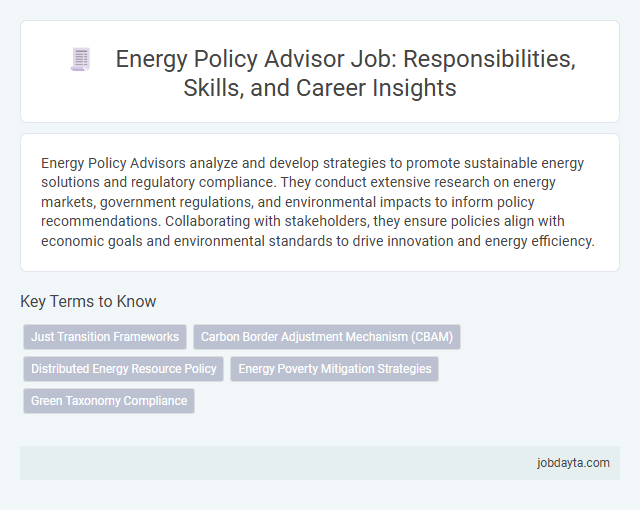 Energy Policy Advisor Job: Responsibilities, Skills, and Career Insights

Energy Policy Advisors analyze and develop strategies to promote sustainable energy solutions and regulatory compliance. They conduct extensive research on energy markets, government regulations, and environmental impacts to inform policy recommendations. Collaborating with stakeholders, they ensure policies align with economic goals and environmental standards to drive innovation and energy efficiency.

Key Terms to Know

Just Transition Frameworks

Carbon Border Adjustment Mechanism (CBAM)

Distributed Energy Resource Policy

Energy Poverty Mitigation Strategies

Green Taxonomy Compliance

jobdayta.com