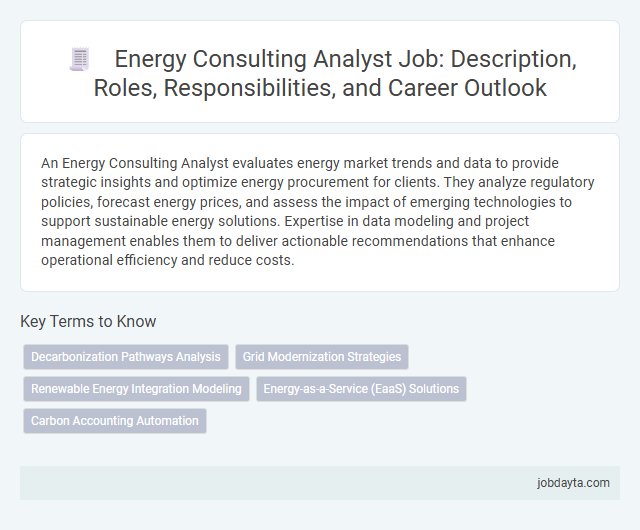 Energy Consulting Analyst Job: Description, Roles, Responsibilities, and Career Outlook

An Energy Consulting Analyst evaluates energy market trends and data to provide strategic insights and optimize energy procurement for clients. They analyze regulatory policies, forecast energy prices, and assess the impact of emerging technologies to support sustainable energy solutions. Expertise in data modeling and project management enables them to deliver actionable recommendations that enhance operational efficiency and reduce costs.

Key Terms to Know

Decarbonization Pathways Analysis

Grid Modernization Strategies

Renewable Energy Integration Modeling

Energy-as-a-Service (EaaS) Solutions

Carbon Accounting Automation

jobdayta.com