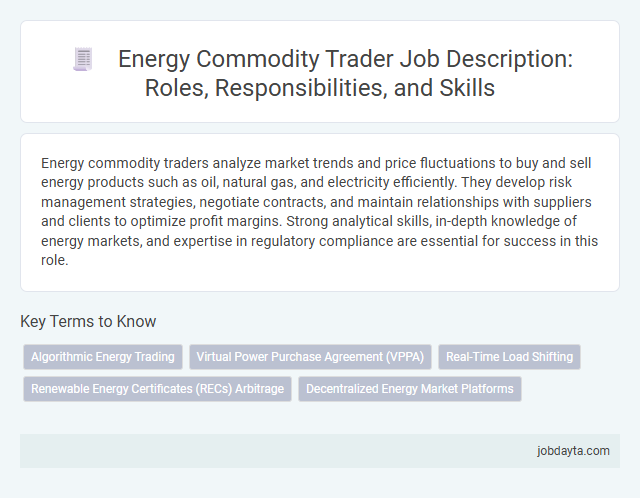 Energy Commodity Trader Job Description: Roles, Responsibilities, and Skills

Energy commodity traders analyze market trends and price fluctuations to buy and sell energy products such as oil, natural gas, and electricity efficiently. They develop risk management strategies, negotiate contracts, and maintain relationships with suppliers and clients to optimize profit margins. Strong analytical skills, in-depth knowledge of energy markets, and expertise in regulatory compliance are essential for success in this role.

Key Terms to Know

Algorithmic Energy Trading

Virtual Power Purchase Agreement (VPPA)

Real-Time Load Shifting

Renewable Energy Certificates (RECs) Arbitrage

Decentralized Energy Market Platforms

jobdayta.com