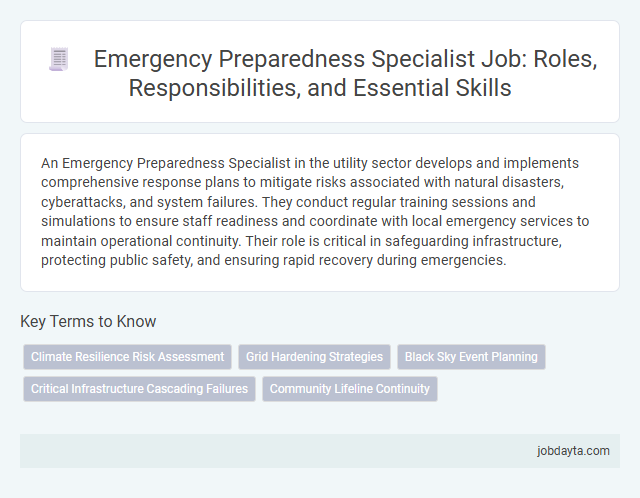 Emergency Preparedness Specialist Job: Roles, Responsibilities, and Essential Skills

An Emergency Preparedness Specialist in the utility sector develops and implements comprehensive response plans to mitigate risks associated with natural disasters, cyberattacks, and system failures. They conduct regular training sessions and simulations to ensure staff readiness and coordinate with local emergency services to maintain operational continuity. Their role is critical in safeguarding infrastructure, protecting public safety, and ensuring rapid recovery during emergencies.

Key Terms to Know

Climate Resilience Risk Assessment

Grid Hardening Strategies

Black Sky Event Planning

Critical Infrastructure Cascading Failures

Community Lifeline Continuity

jobdayta.com