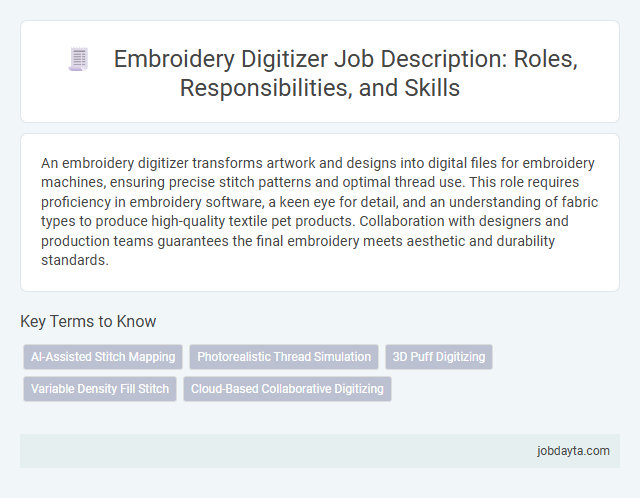 Embroidery Digitizer Job Description: Roles, Responsibilities, and Skills

An embroidery digitizer transforms artwork and designs into digital files for embroidery machines, ensuring precise stitch patterns and optimal thread use. This role requires proficiency in embroidery software, a keen eye for detail, and an understanding of fabric types to produce high-quality textile pet products. Collaboration with designers and production teams guarantees the final embroidery meets aesthetic and durability standards.

Key Terms to Know

AI-Assisted Stitch Mapping
Photorealistic Thread Simulation
3D Puff Digitizing
Variable Density Fill Stitch
Cloud-Based Collaborative Digitizing

jobdayta.com