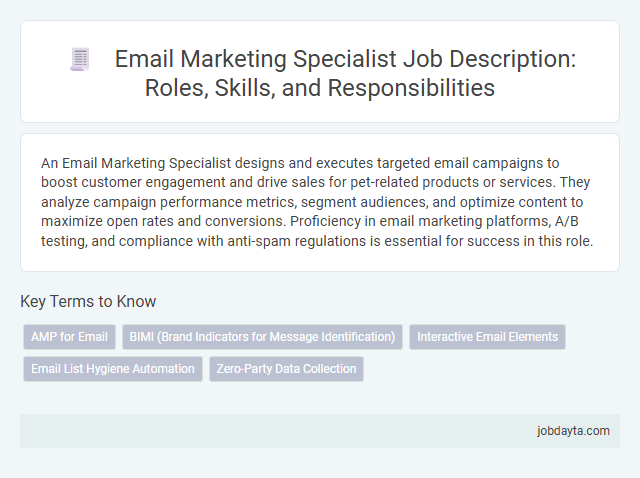 Email Marketing Specialist Job Description: Roles, Skills, and Responsibilities

An Email Marketing Specialist designs and executes targeted email campaigns to boost customer engagement and drive sales for pet-related products or services. They analyze campaign performance metrics, segment audiences, and optimize content to maximize open rates and conversions. Proficiency in email marketing platforms, A/B testing, and compliance with anti-spam regulations is essential for success in this role.

Key Terms to Know

AMP for Email

BIMI (Brand Indicators for Message Identification)

Interactive Email Elements

Email List Hygiene Automation

Zero-Party Data Collection

jobdayta.com