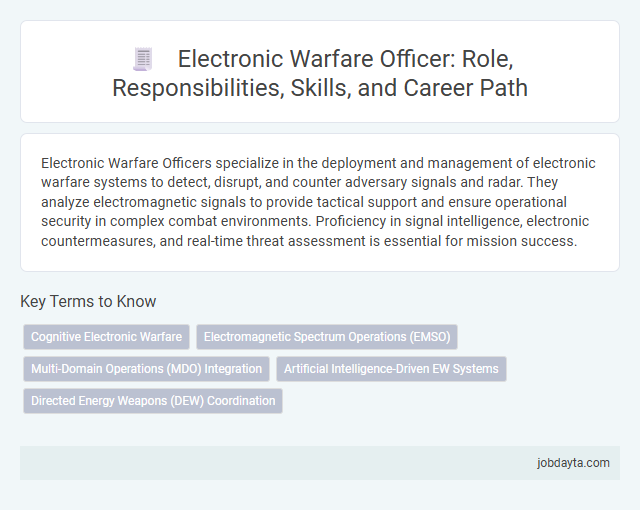 Electronic Warfare Officer: Role, Responsibilities, Skills, and Career Path

Electronic Warfare Officers specialize in the deployment and management of electronic warfare systems to detect, disrupt, and counter adversary signals and radar. They analyze electromagnetic signals to provide tactical support and ensure operational security in complex combat environments. Proficiency in signal intelligence, electronic countermeasures, and real-time threat assessment is essential for mission success.

Key Terms to Know

Cognitive Electronic Warfare

Electromagnetic Spectrum Operations (EMSO)

Multi-Domain Operations (MDO) Integration

Artificial Intelligence-Driven EW Systems

Directed Energy Weapons (DEW) Coordination

jobdayta.com