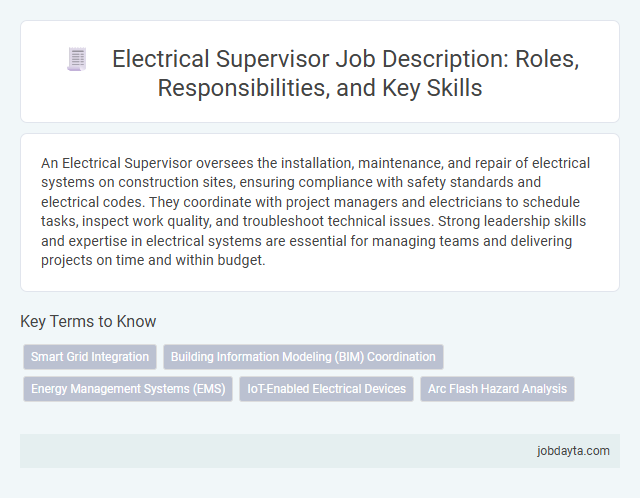 Electrical Supervisor Job Description: Roles, Responsibilities, and Key Skills

An Electrical Supervisor oversees the installation, maintenance, and repair of electrical systems on construction sites, ensuring compliance with safety standards and electrical codes. They coordinate with project managers and electricians to schedule tasks, inspect work quality, and troubleshoot technical issues. Strong leadership skills and expertise in electrical systems are essential for managing teams and delivering projects on time and within budget.

Key Terms to Know

Smart Grid Integration

Building Information Modeling (BIM) Coordination

Energy Management Systems (EMS)

IoT-Enabled Electrical Devices

Arc Flash Hazard Analysis

jobdayta.com