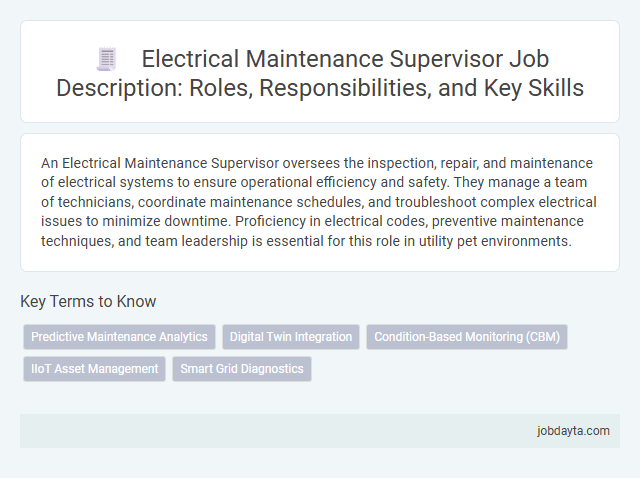 Electrical Maintenance Supervisor Job Description: Roles, Responsibilities, and Key Skills

An Electrical Maintenance Supervisor oversees the inspection, repair, and maintenance of electrical systems to ensure operational efficiency and safety. They manage a team of technicians, coordinate maintenance schedules, and troubleshoot complex electrical issues to minimize downtime. Proficiency in electrical codes, preventive maintenance techniques, and team leadership is essential for this role in utility pet environments.

Key Terms to Know

Predictive Maintenance Analytics
Digital Twin Integration
Condition-Based Monitoring (CBM)
IIoT Asset Management
Smart Grid Diagnostics

jobdayta.com