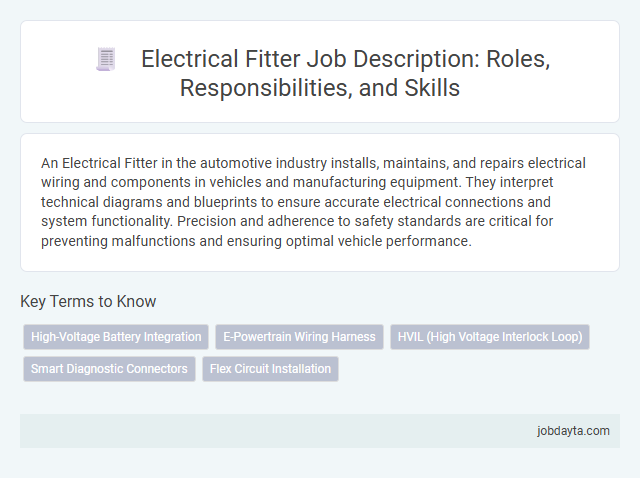 Electrical Fitter Job Description: Roles, Responsibilities, and Skills

An Electrical Fitter in the automotive industry installs, maintains, and repairs electrical wiring and components in vehicles and manufacturing equipment. They interpret technical diagrams and blueprints to ensure accurate electrical connections and system functionality. Precision and adherence to safety standards are critical for preventing malfunctions and ensuring optimal vehicle performance.

Key Terms to Know

High-Voltage Battery Integration

E-Powertrain Wiring Harness

HVIL (High Voltage Interlock Loop)

Smart Diagnostic Connectors

Flex Circuit Installation

jobdayta.com