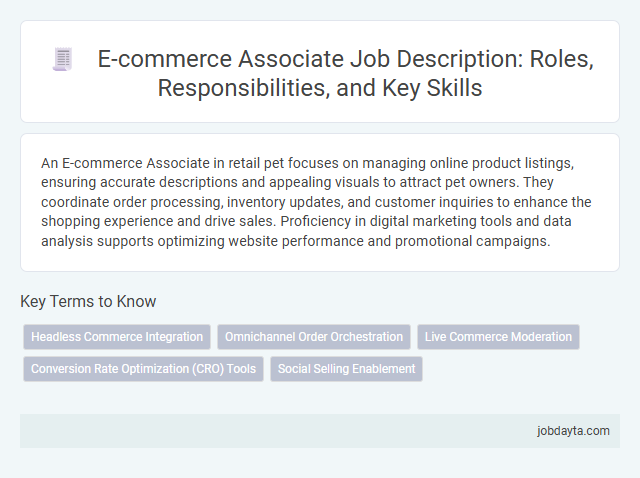 E-commerce Associate Job Description: Roles, Responsibilities, and Key Skills

An E-commerce Associate in retail pet focuses on managing online product listings, ensuring accurate descriptions and appealing visuals to attract pet owners. They coordinate order processing, inventory updates, and customer inquiries to enhance the shopping experience and drive sales. Proficiency in digital marketing tools and data analysis supports optimizing website performance and promotional campaigns.

Key Terms to Know

Headless Commerce Integration
Omnichannel Order Orchestration
Live Commerce Moderation
Conversion Rate Optimization (CRO) Tools
Social Selling Enablement

jobdayta.com