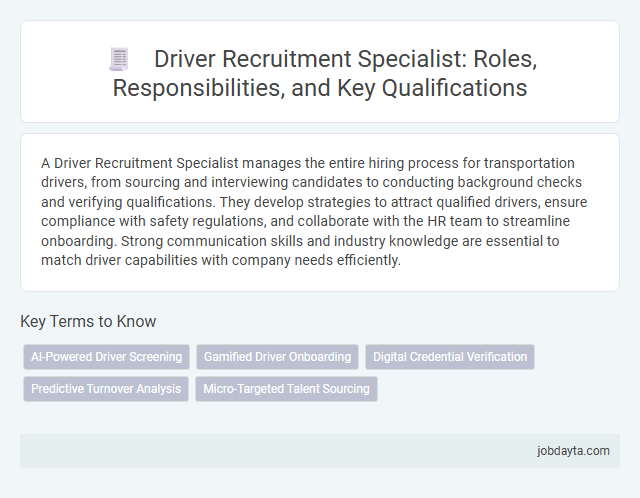 Driver Recruitment Specialist: Roles, Responsibilities, and Key Qualifications

A Driver Recruitment Specialist manages the entire hiring process for transportation drivers, from sourcing and interviewing candidates to conducting background checks and verifying qualifications. They develop strategies to attract qualified drivers, ensure compliance with safety regulations, and collaborate with the HR team to streamline onboarding. Strong communication skills and industry knowledge are essential to match driver capabilities with company needs efficiently.

Key Terms to Know

AI-Powered Driver Screening
Gamified Driver Onboarding
Digital Credential Verification
Predictive Turnover Analysis
Micro-Targeted Talent Sourcing

jobdayta.com