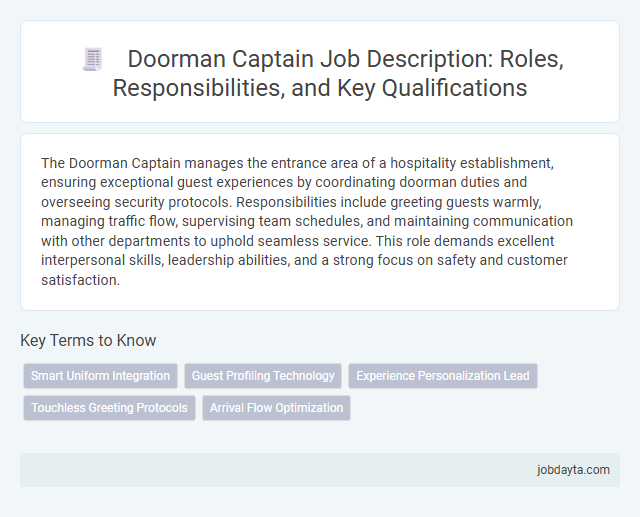 Doorman Captain Job Description: Roles, Responsibilities, and Key Qualifications

The Doorman Captain manages the entrance area of a hospitality establishment, ensuring exceptional guest experiences by coordinating doorman duties and overseeing security protocols. Responsibilities include greeting guests warmly, managing traffic flow, supervising team schedules, and maintaining communication with other departments to uphold seamless service. This role demands excellent interpersonal skills, leadership abilities, and a strong focus on safety and customer satisfaction.

Key Terms to Know

Smart Uniform Integration

Guest Profiling Technology

Experience Personalization Lead

Touchless Greeting Protocols

Arrival Flow Optimization

jobdayta.com