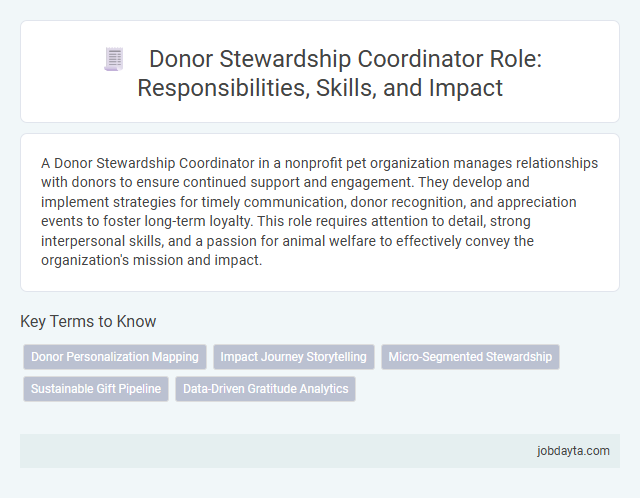 Donor Stewardship Coordinator Role: Responsibilities, Skills, and Impact

A Donor Stewardship Coordinator in a nonprofit pet organization manages relationships with donors to ensure continued support and engagement. They develop and implement strategies for timely communication, donor recognition, and appreciation events to foster long-term loyalty. This role requires attention to detail, strong interpersonal skills, and a passion for animal welfare to effectively convey the organization's mission and impact.

Key Terms to Know

Donor Personalization Mapping

Impact Journey Storytelling

Micro-Segmented Stewardship

Sustainable Gift Pipeline

Data-Driven Gratitude Analytics

jobdayta.com