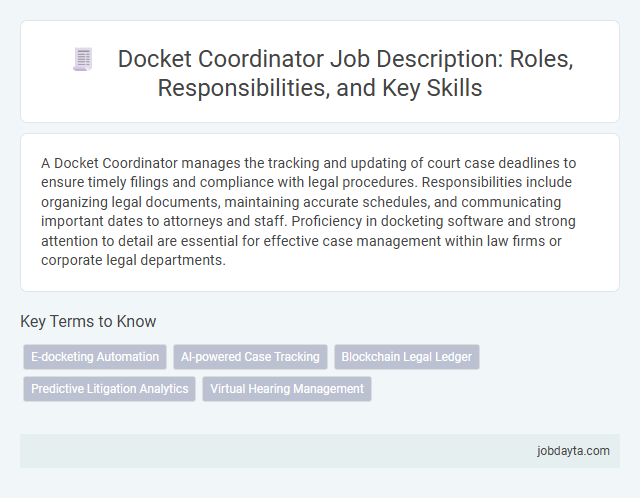 Docket Coordinator Job Description: Roles, Responsibilities, and Key Skills

A Docket Coordinator manages the tracking and updating of court case deadlines to ensure timely filings and compliance with legal procedures. Responsibilities include organizing legal documents, maintaining accurate schedules, and communicating important dates to attorneys and staff. Proficiency in docketing software and strong attention to detail are essential for effective case management within law firms or corporate legal departments.

Key Terms to Know

E-docketing Automation

AI-powered Case Tracking

Blockchain Legal Ledger

Predictive Litigation Analytics

Virtual Hearing Management

jobdayta.com