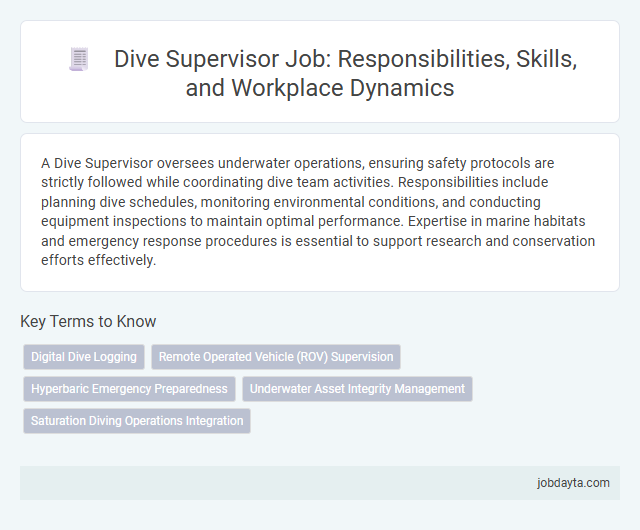 Dive Supervisor Job: Responsibilities, Skills, and Workplace Dynamics

A Dive Supervisor oversees underwater operations, ensuring safety protocols are strictly followed while coordinating dive team activities. Responsibilities include planning dive schedules, monitoring environmental conditions, and conducting equipment inspections to maintain optimal performance. Expertise in marine habitats and emergency response procedures is essential to support research and conservation efforts effectively.

Key Terms to Know

Digital Dive Logging

Remote Operated Vehicle (ROV) Supervision

Hyperbaric Emergency Preparedness

Underwater Asset Integrity Management

Saturation Diving Operations Integration

jobdayta.com