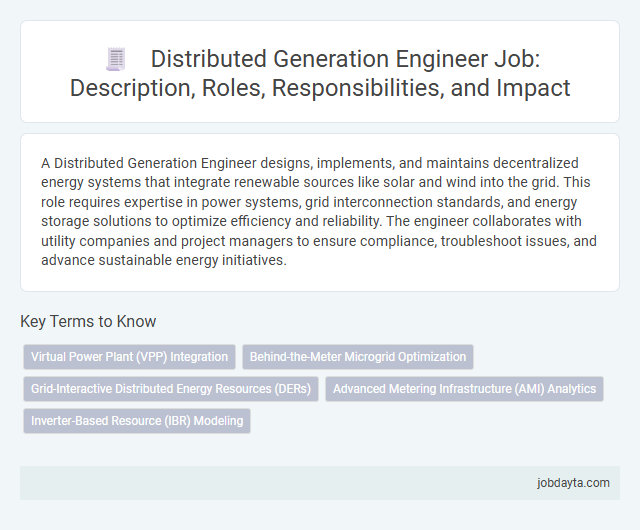 Distributed Generation Engineer Job: Description, Roles, Responsibilities, and Impact

A Distributed Generation Engineer designs, implements, and maintains decentralized energy systems that integrate renewable sources like solar and wind into the grid. This role requires expertise in power systems, grid interconnection standards, and energy storage solutions to optimize efficiency and reliability. The engineer collaborates with utility companies and project managers to ensure compliance, troubleshoot issues, and advance sustainable energy initiatives.

Key Terms to Know

Virtual Power Plant (VPP) Integration

Behind-the-Meter Microgrid Optimization

Grid-Interactive Distributed Energy Resources (DERs)

Advanced Metering Infrastructure (AMI) Analytics

Inverter-Based Resource (IBR) Modeling

jobdayta.com