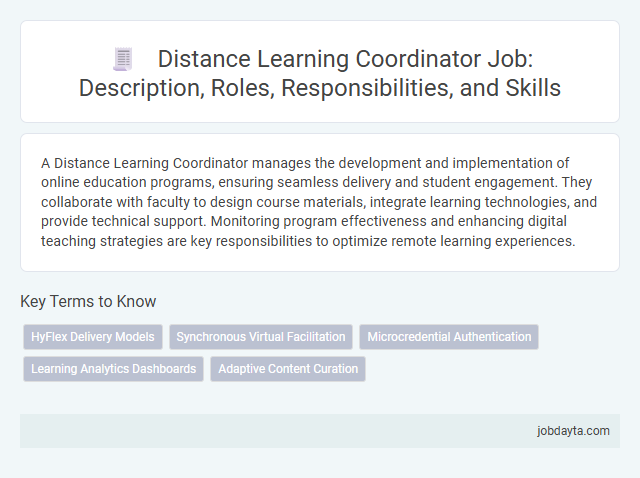 Distance Learning Coordinator Job: Description, Roles, Responsibilities, and Skills

A Distance Learning Coordinator manages the development and implementation of online education programs, ensuring seamless delivery and student engagement. They collaborate with faculty to design course materials, integrate learning technologies, and provide technical support. Monitoring program effectiveness and enhancing digital teaching strategies are key responsibilities to optimize remote learning experiences.

Key Terms to Know

HyFlex Delivery Models

Synchronous Virtual Facilitation

Microcredential Authentication

Learning Analytics Dashboards

Adaptive Content Curation

jobdayta.com