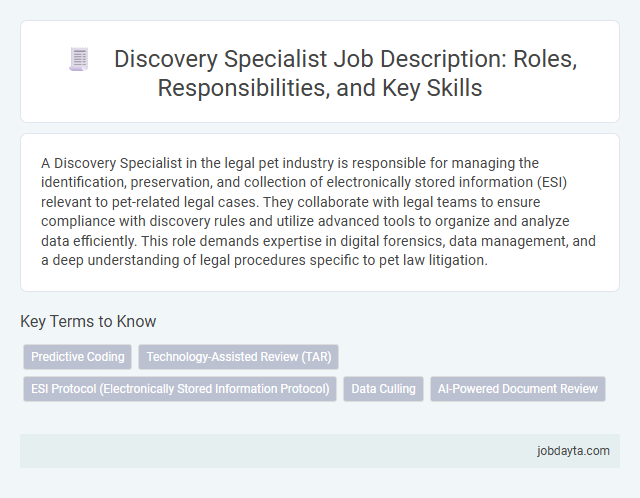 Discovery Specialist Job Description: Roles, Responsibilities, and Key Skills

A Discovery Specialist in the legal pet industry is responsible for managing the identification, preservation, and collection of electronically stored information (ESI) relevant to pet-related legal cases. They collaborate with legal teams to ensure compliance with discovery rules and utilize advanced tools to organize and analyze data efficiently. This role demands expertise in digital forensics, data management, and a deep understanding of legal procedures specific to pet law litigation.

Key Terms to Know

Predictive Coding

Technology-Assisted Review (TAR)

ESI Protocol (Electronically Stored Information Protocol)

Data Culling

AI-Powered Document Review

jobdayta.com