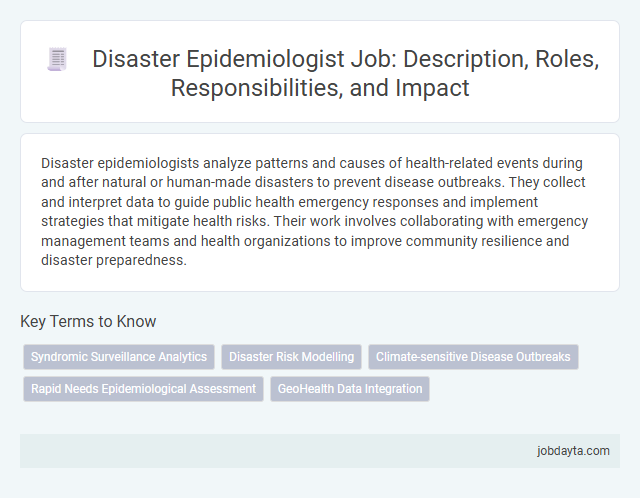 Disaster Epidemiologist Job: Description, Roles, Responsibilities, and Impact

Disaster epidemiologists analyze patterns and causes of health-related events during and after natural or human-made disasters to prevent disease outbreaks. They collect and interpret data to guide public health emergency responses and implement strategies that mitigate health risks. Their work involves collaborating with emergency management teams and health organizations to improve community resilience and disaster preparedness.

Key Terms to Know

Syndromic Surveillance Analytics

Disaster Risk Modelling

Climate-sensitive Disease Outbreaks

Rapid Needs Epidemiological Assessment

GeoHealth Data Integration

jobdayta.com