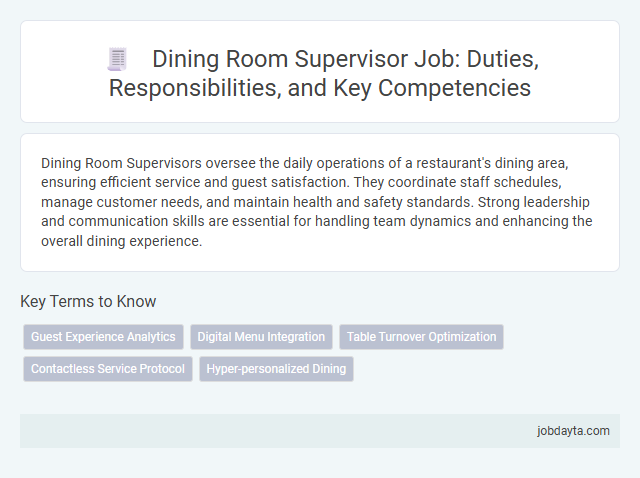 Dining Room Supervisor Job: Duties, Responsibilities, and Key Competencies

Dining Room Supervisors oversee the daily operations of a restaurant's dining area, ensuring efficient service and guest satisfaction. They coordinate staff schedules, manage customer needs, and maintain health and safety standards. Strong leadership and communication skills are essential for handling team dynamics and enhancing the overall dining experience.

Key Terms to Know

Guest Experience Analytics
Digital Menu Integration
Table Turnover Optimization
Contactless Service Protocol
Hyper-personalized Dining

jobdayta.com