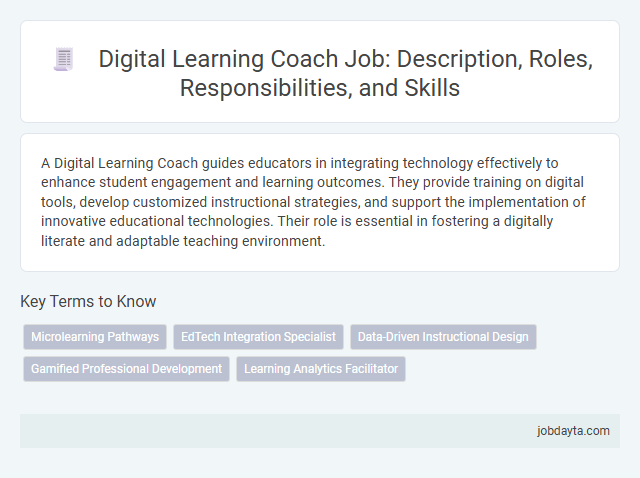 Digital Learning Coach Job: Description, Roles, Responsibilities, and Skills

A Digital Learning Coach guides educators in integrating technology effectively to enhance student engagement and learning outcomes. They provide training on digital tools, develop customized instructional strategies, and support the implementation of innovative educational technologies. Their role is essential in fostering a digitally literate and adaptable teaching environment.

Key Terms to Know

Microlearning Pathways

EdTech Integration Specialist

Data-Driven Instructional Design

Gamified Professional Development

Learning Analytics Facilitator

jobdayta.com