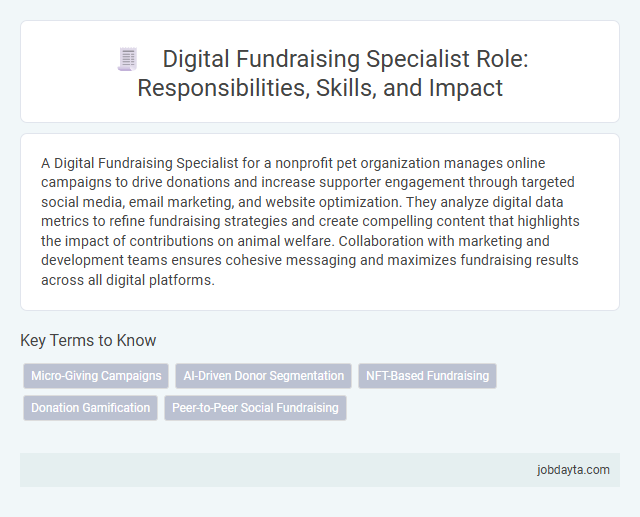 Digital Fundraising Specialist Role: Responsibilities, Skills, and Impact

A Digital Fundraising Specialist for a nonprofit pet organization manages online campaigns to drive donations and increase supporter engagement through targeted social media, email marketing, and website optimization. They analyze digital data metrics to refine fundraising strategies and create compelling content that highlights the impact of contributions on animal welfare. Collaboration with marketing and development teams ensures cohesive messaging and maximizes fundraising results across all digital platforms.

Key Terms to Know

Micro-Giving Campaigns
AI-Driven Donor Segmentation
NFT-Based Fundraising
Donation Gamification
Peer-to-Peer Social Fundraising

jobdayta.com