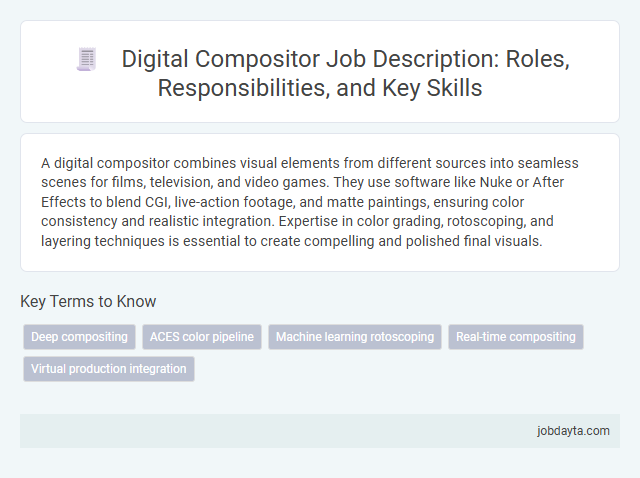 Digital Compositor Job Description: Roles, Responsibilities, and Key Skills

A digital compositor combines visual elements from different sources into seamless scenes for films, television, and video games. They use software like Nuke or After Effects to blend CGI, live-action footage, and matte paintings, ensuring color consistency and realistic integration. Expertise in color grading, rotoscoping, and layering techniques is essential to create compelling and polished final visuals.

Key Terms to Know

Deep compositing

ACES color pipeline

Machine learning rotoscoping

Real-time compositing

Virtual production integration

jobdayta.com