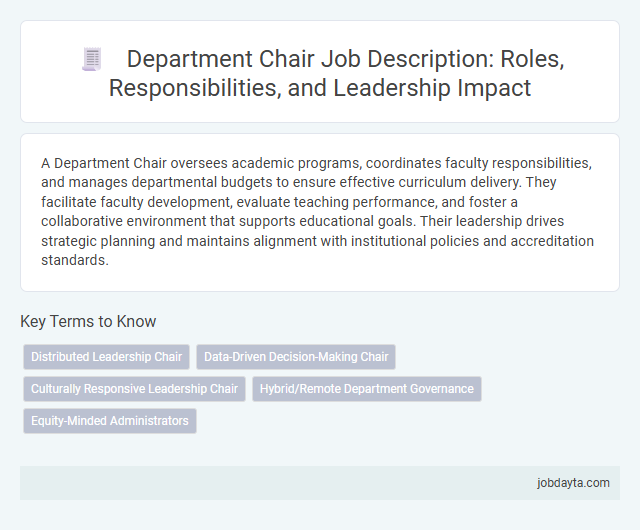 Department Chair Job Description: Roles, Responsibilities, and Leadership Impact

A Department Chair oversees academic programs, coordinates faculty responsibilities, and manages departmental budgets to ensure effective curriculum delivery. They facilitate faculty development, evaluate teaching performance, and foster a collaborative environment that supports educational goals. Their leadership drives strategic planning and maintains alignment with institutional policies and accreditation standards.

Key Terms to Know

Distributed Leadership Chair
Data-Driven Decision-Making Chair
Culturally Responsive Leadership Chair
Hybrid/Remote Department Governance
Equity-Minded Administrators

jobdayta.com