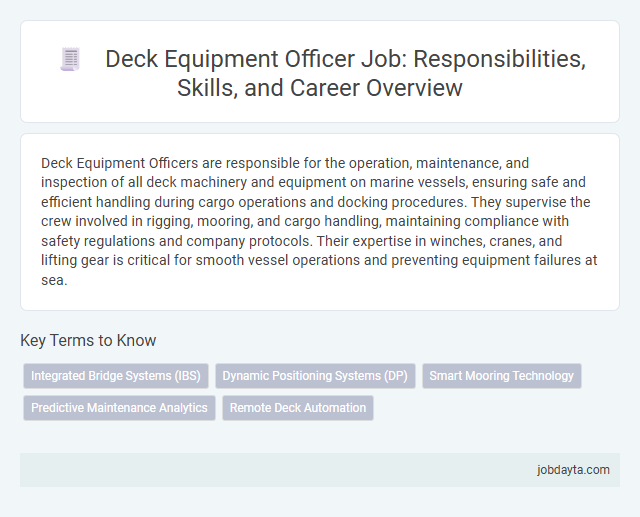 Deck Equipment Officer Job: Responsibilities, Skills, and Career Overview

Deck Equipment Officers are responsible for the operation, maintenance, and inspection of all deck machinery and equipment on marine vessels, ensuring safe and efficient handling during cargo operations and docking procedures. They supervise the crew involved in rigging, mooring, and cargo handling, maintaining compliance with safety regulations and company protocols. Their expertise in winches, cranes, and lifting gear is critical for smooth vessel operations and preventing equipment failures at sea.

Key Terms to Know

Integrated Bridge Systems (IBS)
Dynamic Positioning Systems (DP)
Smart Mooring Technology
Predictive Maintenance Analytics
Remote Deck Automation

jobdayta.com