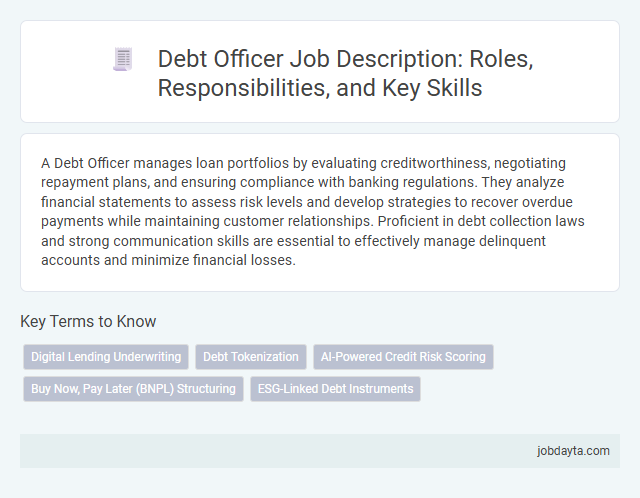 Debt Officer Job Description: Roles, Responsibilities, and Key Skills

A Debt Officer manages loan portfolios by evaluating creditworthiness, negotiating repayment plans, and ensuring compliance with banking regulations. They analyze financial statements to assess risk levels and develop strategies to recover overdue payments while maintaining customer relationships. Proficient in debt collection laws and strong communication skills are essential to effectively manage delinquent accounts and minimize financial losses.

Key Terms to Know

Digital Lending Underwriting
Debt Tokenization
AI-Powered Credit Risk Scoring
Buy Now, Pay Later (BNPL) Structuring
ESG-Linked Debt Instruments

jobdayta.com