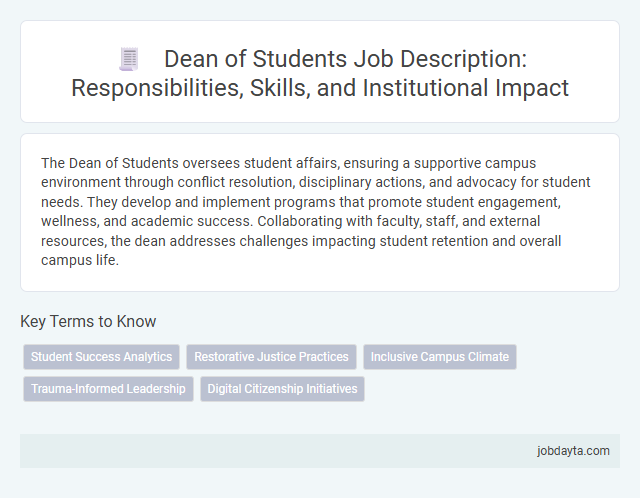 Dean of Students Job Description: Responsibilities, Skills, and Institutional Impact

The Dean of Students oversees student affairs, ensuring a supportive campus environment through conflict resolution, disciplinary actions, and advocacy for student needs. They develop and implement programs that promote student engagement, wellness, and academic success. Collaborating with faculty, staff, and external resources, the dean addresses challenges impacting student retention and overall campus life.

Key Terms to Know

Student Success Analytics

Restorative Justice Practices

Inclusive Campus Climate

Trauma-Informed Leadership

Digital Citizenship Initiatives

jobdayta.com