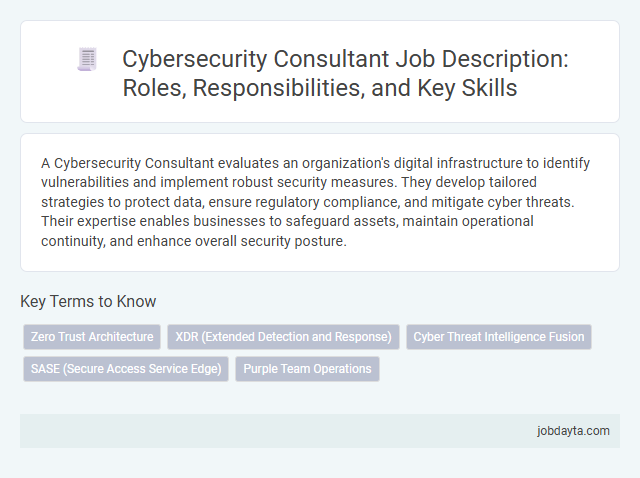 Cybersecurity Consultant Job Description: Roles, Responsibilities, and Key Skills

A Cybersecurity Consultant evaluates an organization's digital infrastructure to identify vulnerabilities and implement robust security measures. They develop tailored strategies to protect data, ensure regulatory compliance, and mitigate cyber threats. Their expertise enables businesses to safeguard assets, maintain operational continuity, and enhance overall security posture.

Key Terms to Know

Zero Trust Architecture
XDR (Extended Detection and Response)
Cyber Threat Intelligence Fusion
SASE (Secure Access Service Edge)
Purple Team Operations

jobdayta.com