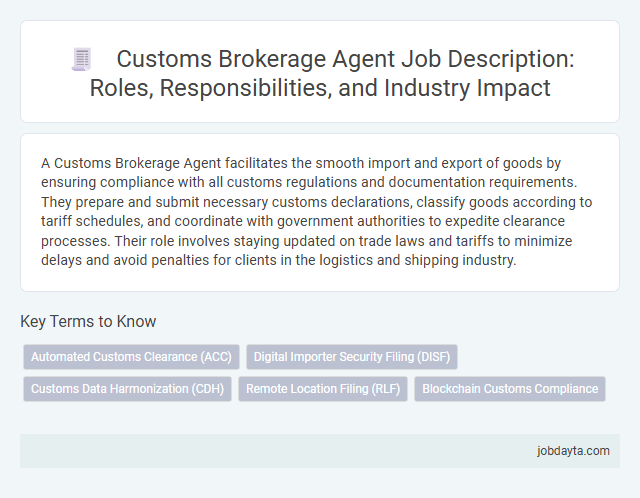 Customs Brokerage Agent Job Description: Roles, Responsibilities, and Industry Impact

A Customs Brokerage Agent facilitates the smooth import and export of goods by ensuring compliance with all customs regulations and documentation requirements. They prepare and submit necessary customs declarations, classify goods according to tariff schedules, and coordinate with government authorities to expedite clearance processes. Their role involves staying updated on trade laws and tariffs to minimize delays and avoid penalties for clients in the logistics and shipping industry.

Key Terms to Know

Automated Customs Clearance (ACC)

Digital Importer Security Filing (DISF)

Customs Data Harmonization (CDH)

Remote Location Filing (RLF)

Blockchain Customs Compliance

jobdayta.com