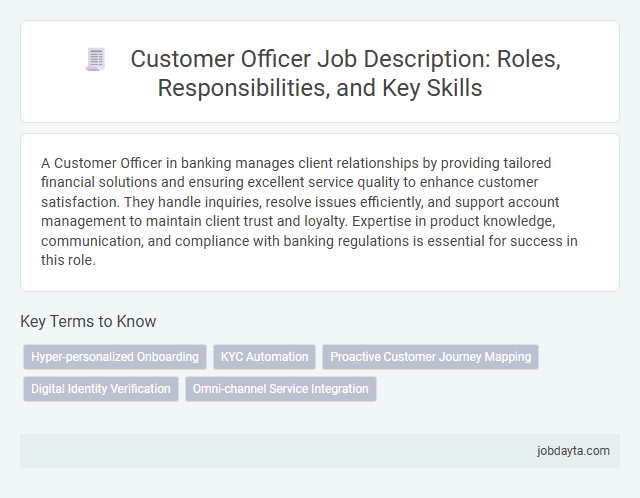 Customer Officer Job Description: Roles, Responsibilities, and Key Skills

A Customer Officer in banking manages client relationships by providing tailored financial solutions and ensuring excellent service quality to enhance customer satisfaction. They handle inquiries, resolve issues efficiently, and support account management to maintain client trust and loyalty. Expertise in product knowledge, communication, and compliance with banking regulations is essential for success in this role.

Key Terms to Know

Hyper-personalized Onboarding

KYC Automation

Proactive Customer Journey Mapping

Digital Identity Verification

Omni-channel Service Integration

jobdayta.com