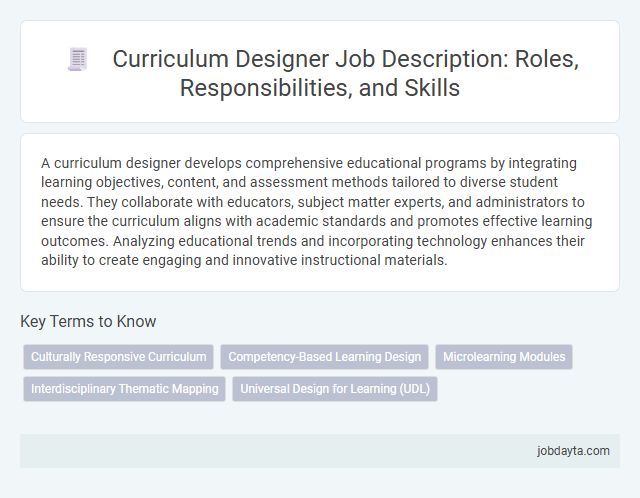 Curriculum Designer Job Description: Roles, Responsibilities, and Skills

A curriculum designer develops comprehensive educational programs by integrating learning objectives, content, and assessment methods tailored to diverse student needs. They collaborate with educators, subject matter experts, and administrators to ensure the curriculum aligns with academic standards and promotes effective learning outcomes. Analyzing educational trends and incorporating technology enhances their ability to create engaging and innovative instructional materials.

Key Terms to Know

Culturally Responsive Curriculum

Competency-Based Learning Design

Microlearning Modules

Interdisciplinary Thematic Mapping

Universal Design for Learning (UDL)

jobdayta.com