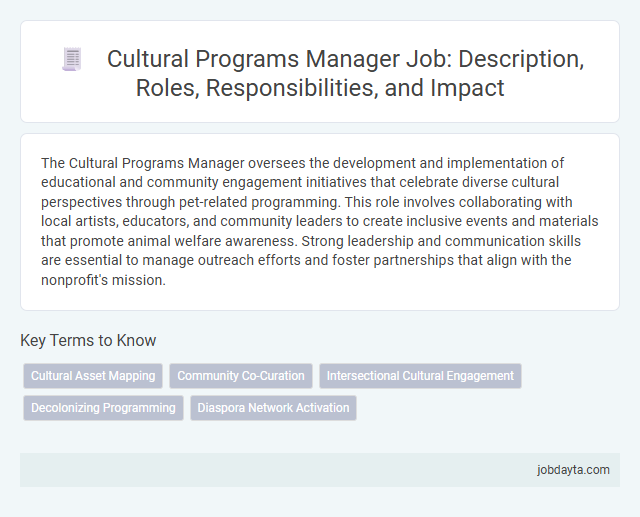 Cultural Programs Manager Job: Description, Roles, Responsibilities, and Impact

The Cultural Programs Manager oversees the development and implementation of educational and community engagement initiatives that celebrate diverse cultural perspectives through pet-related programming. This role involves collaborating with local artists, educators, and community leaders to create inclusive events and materials that promote animal welfare awareness. Strong leadership and communication skills are essential to manage outreach efforts and foster partnerships that align with the nonprofit's mission.

Key Terms to Know

Cultural Asset Mapping

Community Co-Curation

Intersectional Cultural Engagement

Decolonizing Programming

Diaspora Network Activation

jobdayta.com